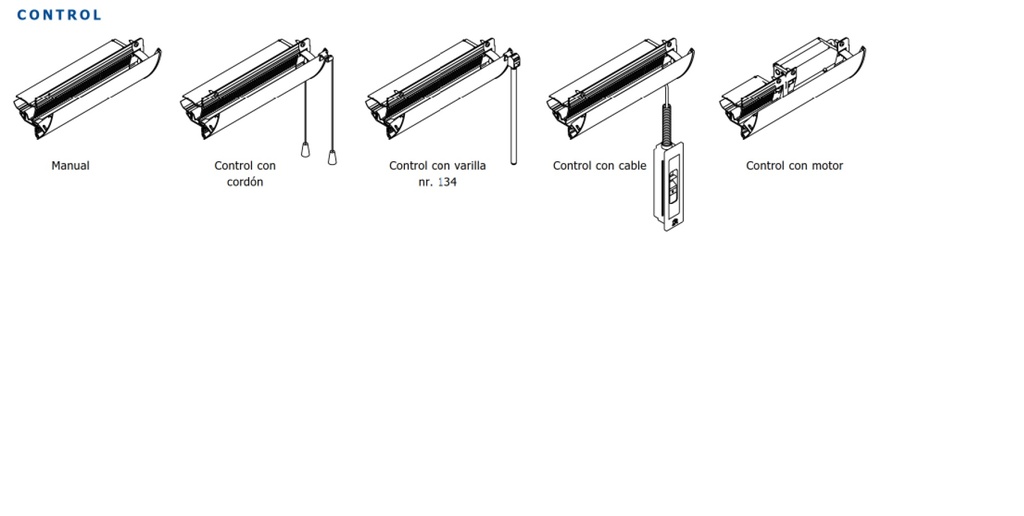 CONTROL

Manual

Control con cordón

Control con varilla nr. 134

Control con cable

Control con motor