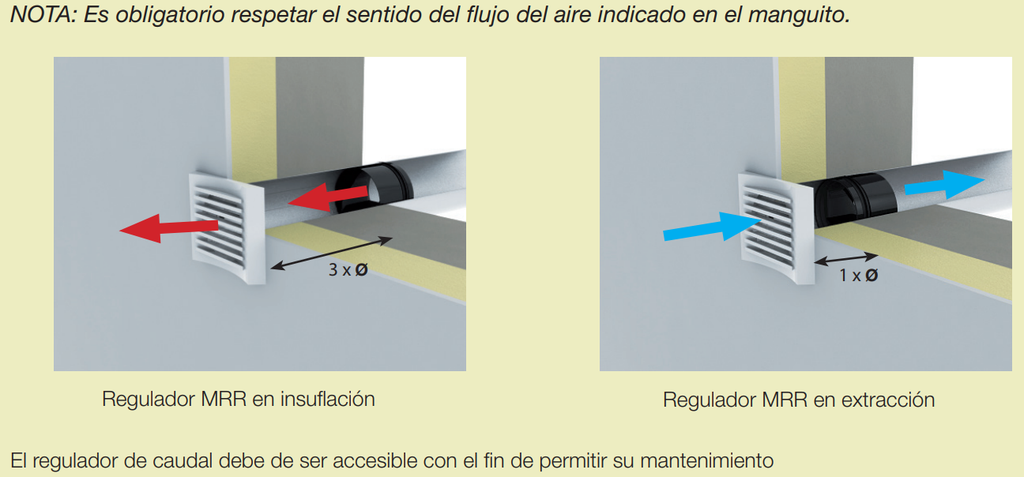 NOTA: Es obligatorio respetar el sentido del flujo del aire indicado en el manguito.

3 x Ø

Regulador MRR en insuflación

1 x Ø

Regulador MRR en extracción

El regulador de caudal debe de ser accesible con el fin de permitir su mantenimiento