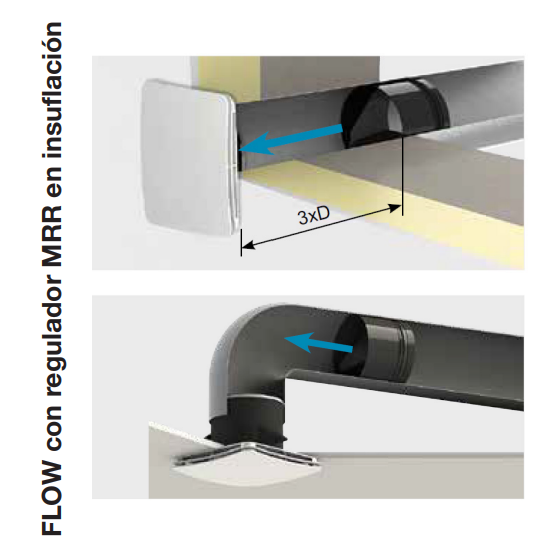 FLOW con regulador MRR en insuflación

3xD